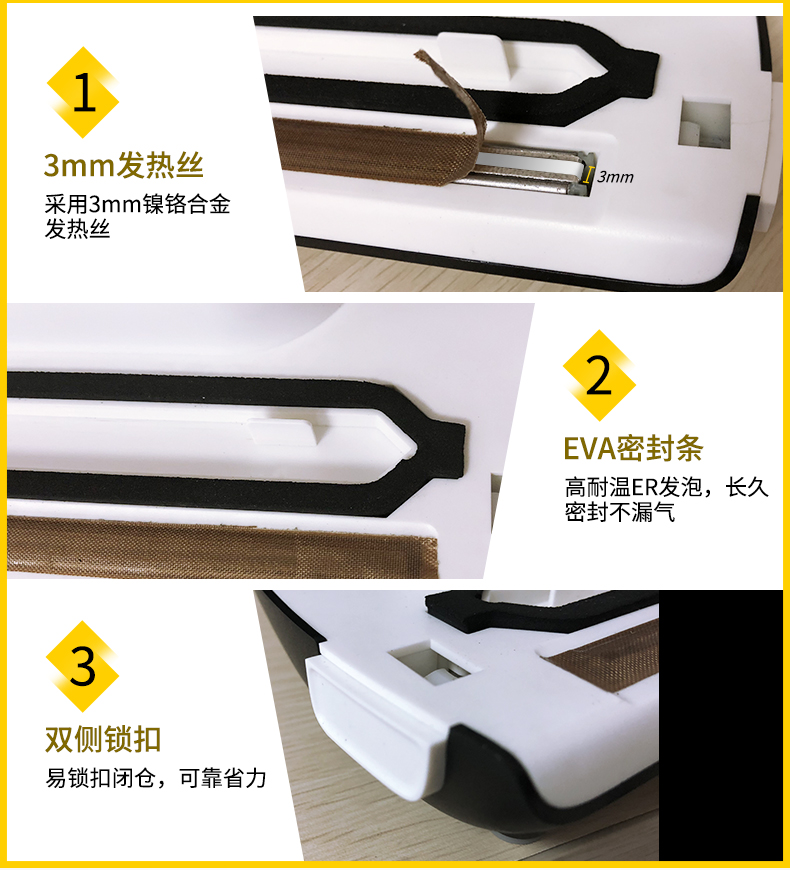 1

3mm发热丝

采用3mm镍铬合金发热丝

3mm

2

EVA密封条

高耐温ER发泡，长久密封不漏气

3

双侧锁扣

易锁扣闭仓，可靠省力