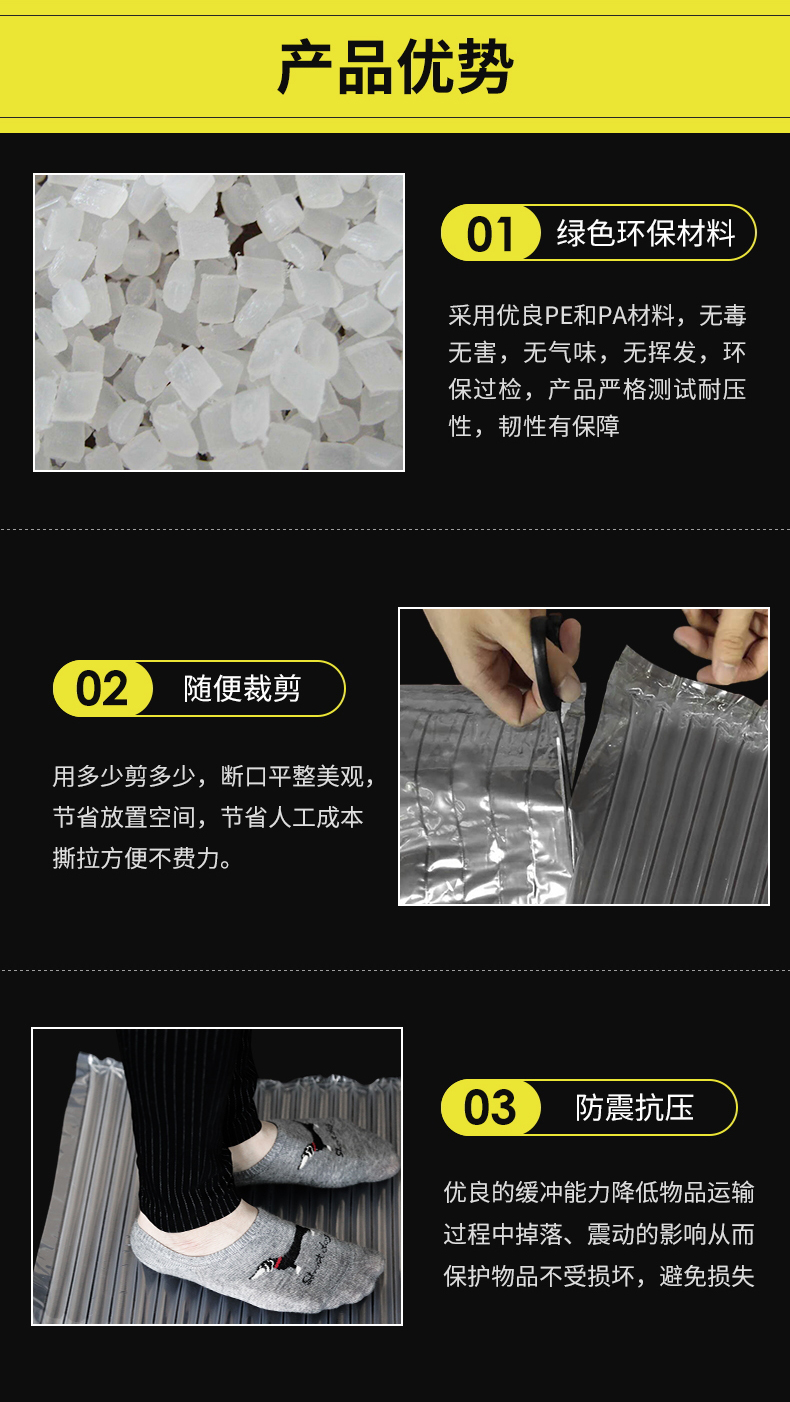 产品优势

01 绿色环保材料

采用优良PE和PA材料，无毒无害，无气味，无挥发，环保过检，产品严格测试耐压性，韧性有保障

02 随便裁剪

用多少剪多少，断口平整美观，节省放置空间，节省人工成本撕拉方便不费力。

03 防震抗压

优良的缓冲能力降低物品运输过程中掉落、震动的影响从而保护物品不受损坏，避免损失