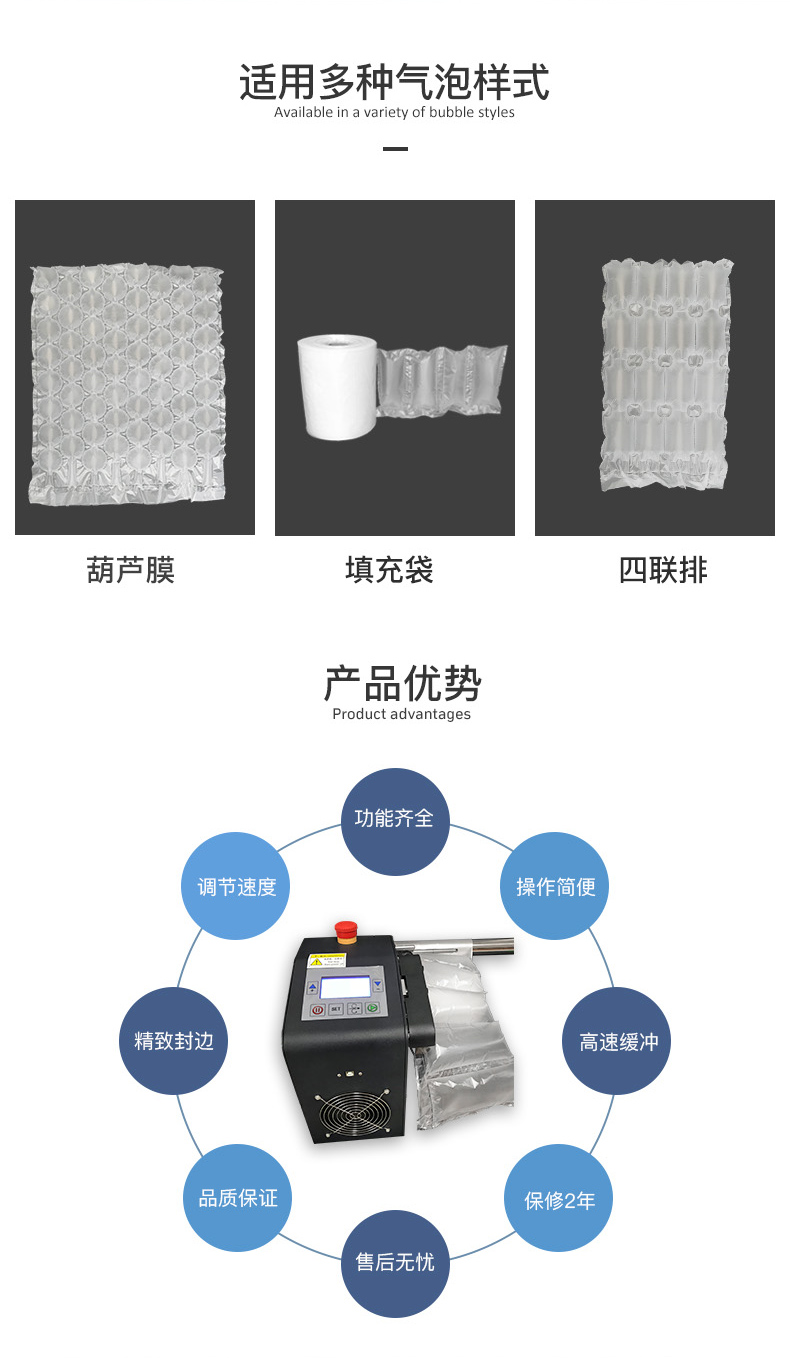 适用多种气泡样式
Available in a variety of bubble styles

葫芦膜

填充袋

四联排

产品优势
Product advantages

功能齐全

操作简便

高速缓冲

保修2年

售后无忧

品质保证

精致封边

调节速度